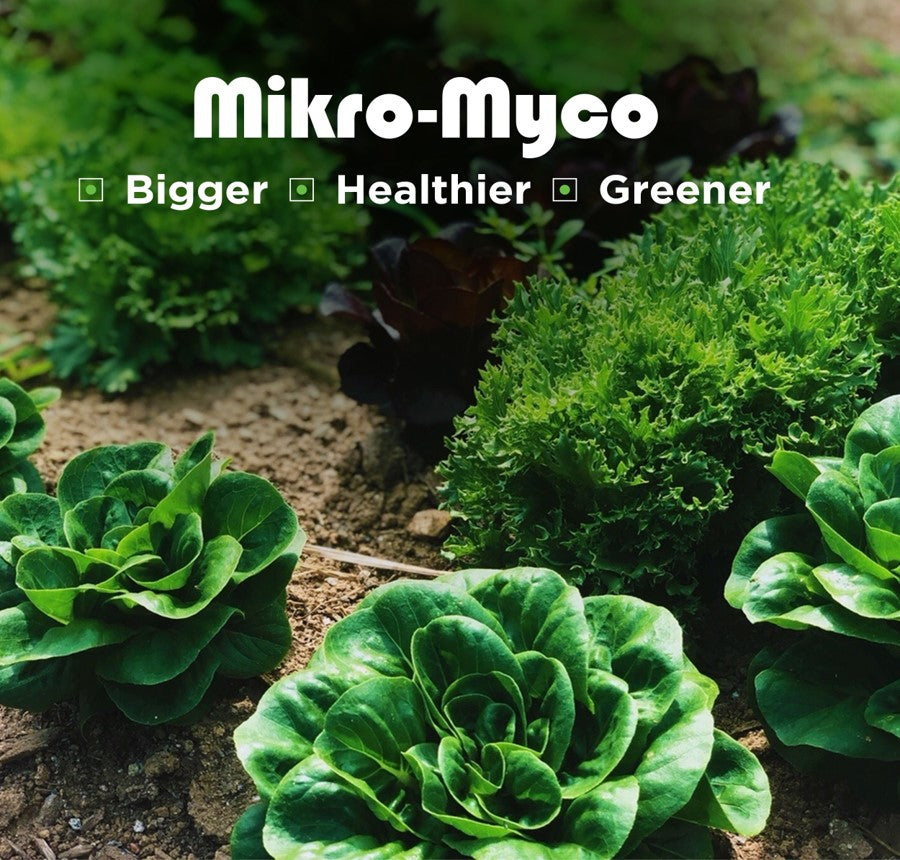 Mikro-Myco

Bigger Healthier Greener