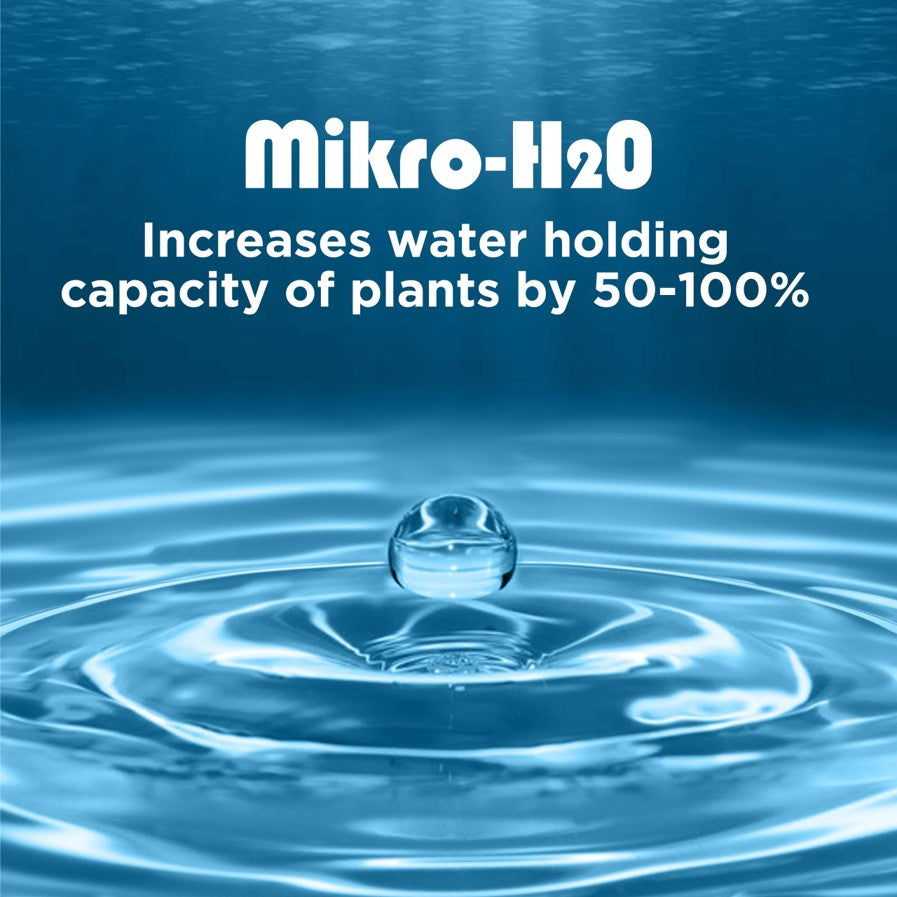 Mikro-H2O

Increases water holding capacity of plants by 50-100%